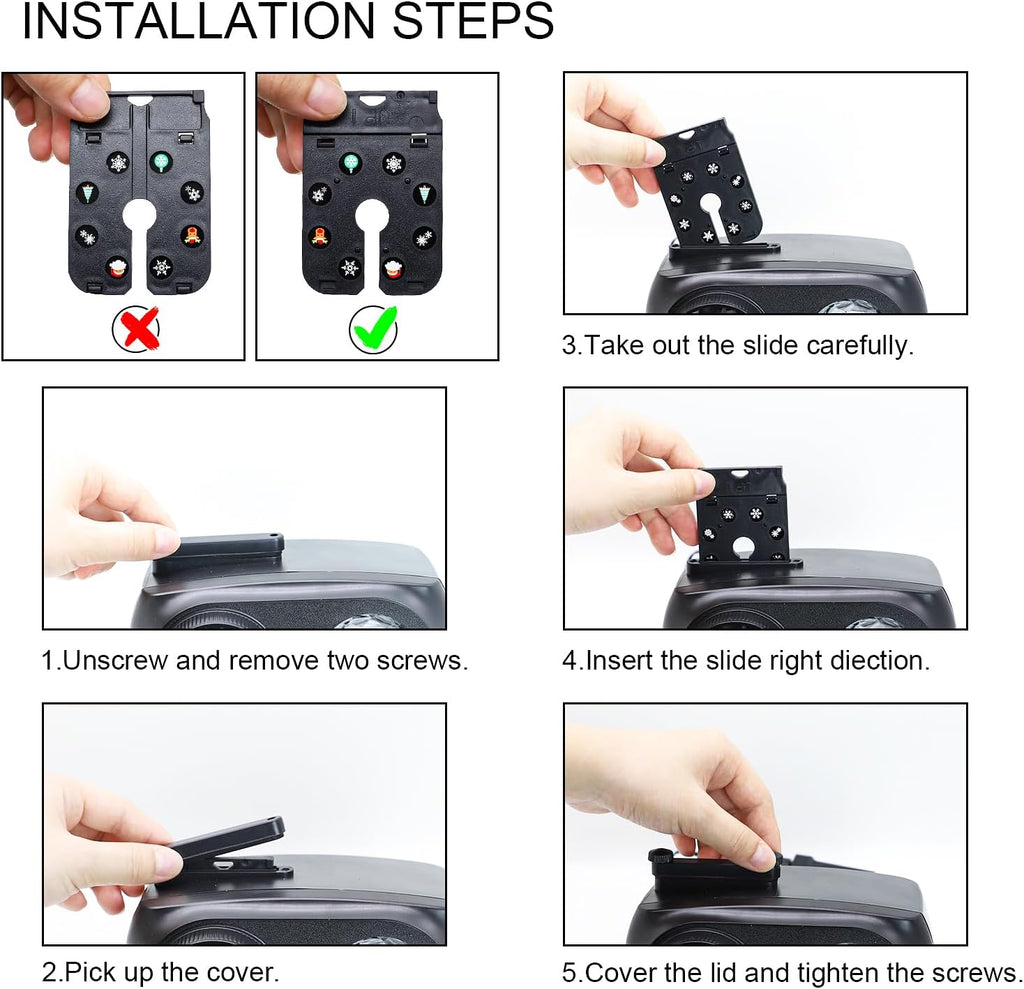 INSTALLATION STEPS

1.Unscrew and remove two screws.

2.Pick up the cover.

3.Take out the slide carefully.

4.Insert the slide right diection.

5.Cover the lid and tighten the screws.