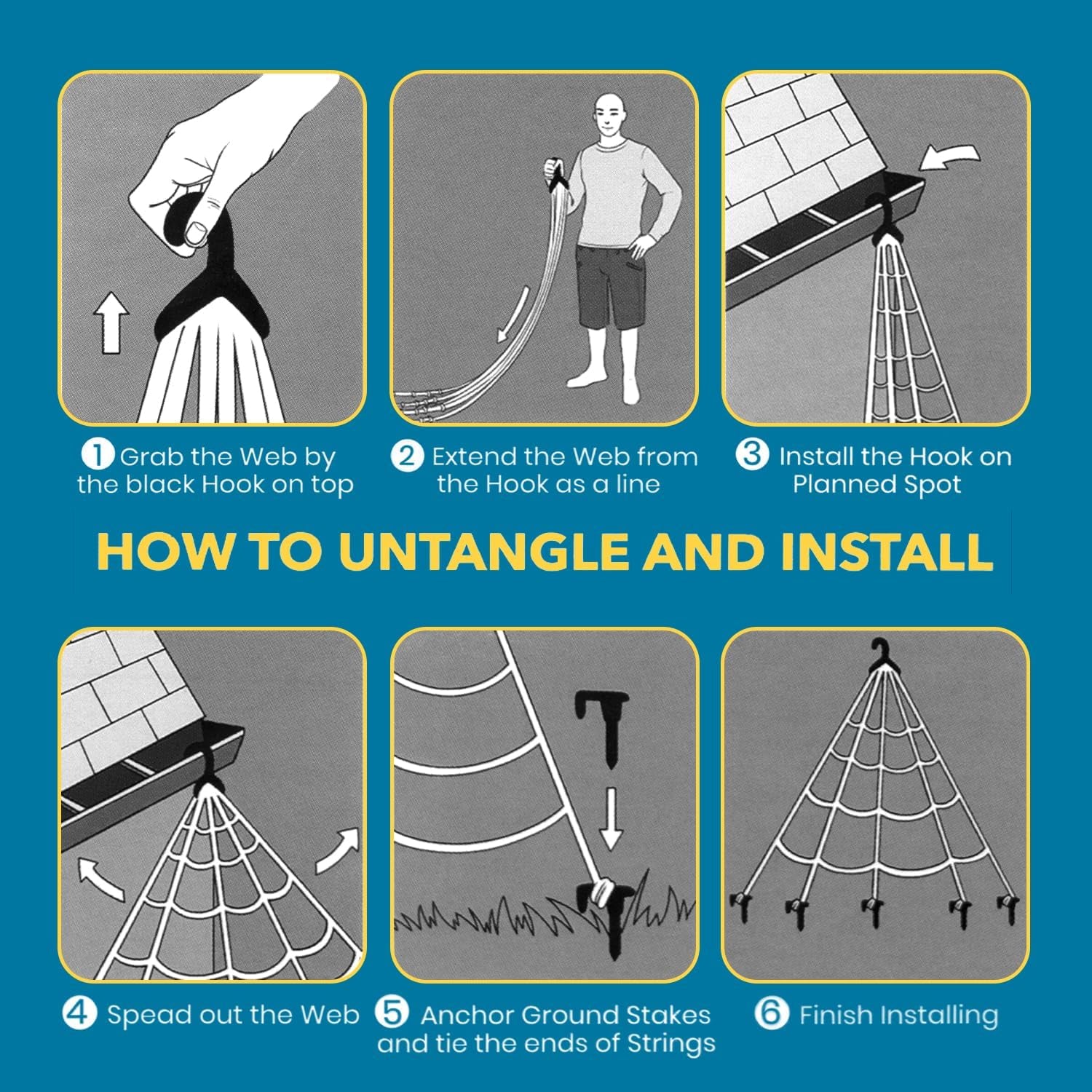 1 Grab the Web by the black Hook on top

2 Extend the Web from the Hook as a line

3 Install the Hook on Planned Spot

HOW TO UNTANGLE AND INSTALL

4 Spead out the Web

5 Anchor Ground Stakes and tie the ends of Strings

6 Finish Installing