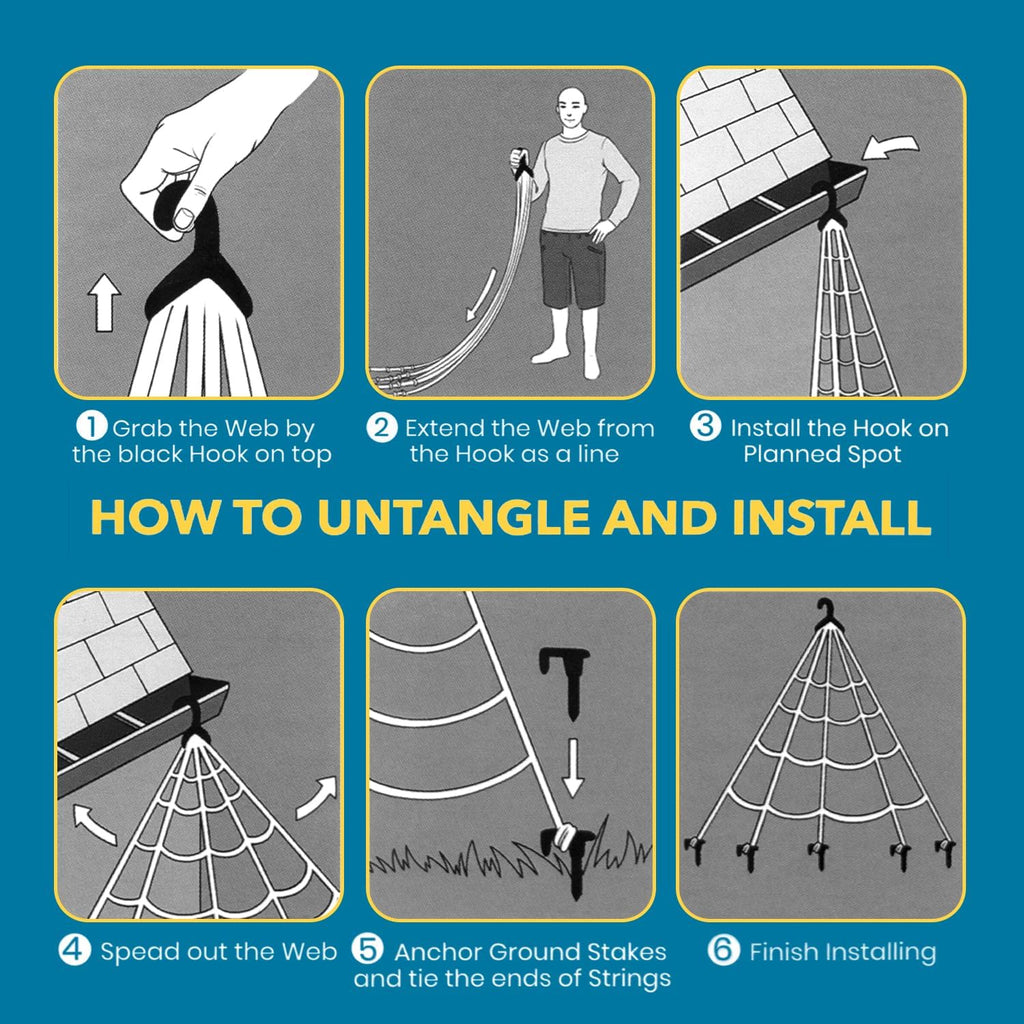 1 Grab the Web by the black Hook on top

2 Extend the Web from the Hook as a line

3 Install the Hook on Planned Spot

HOW TO UNTANGLE AND INSTALL

4 Spead out the Web

5 Anchor Ground Stakes and tie the ends of Strings

6 Finish Installing